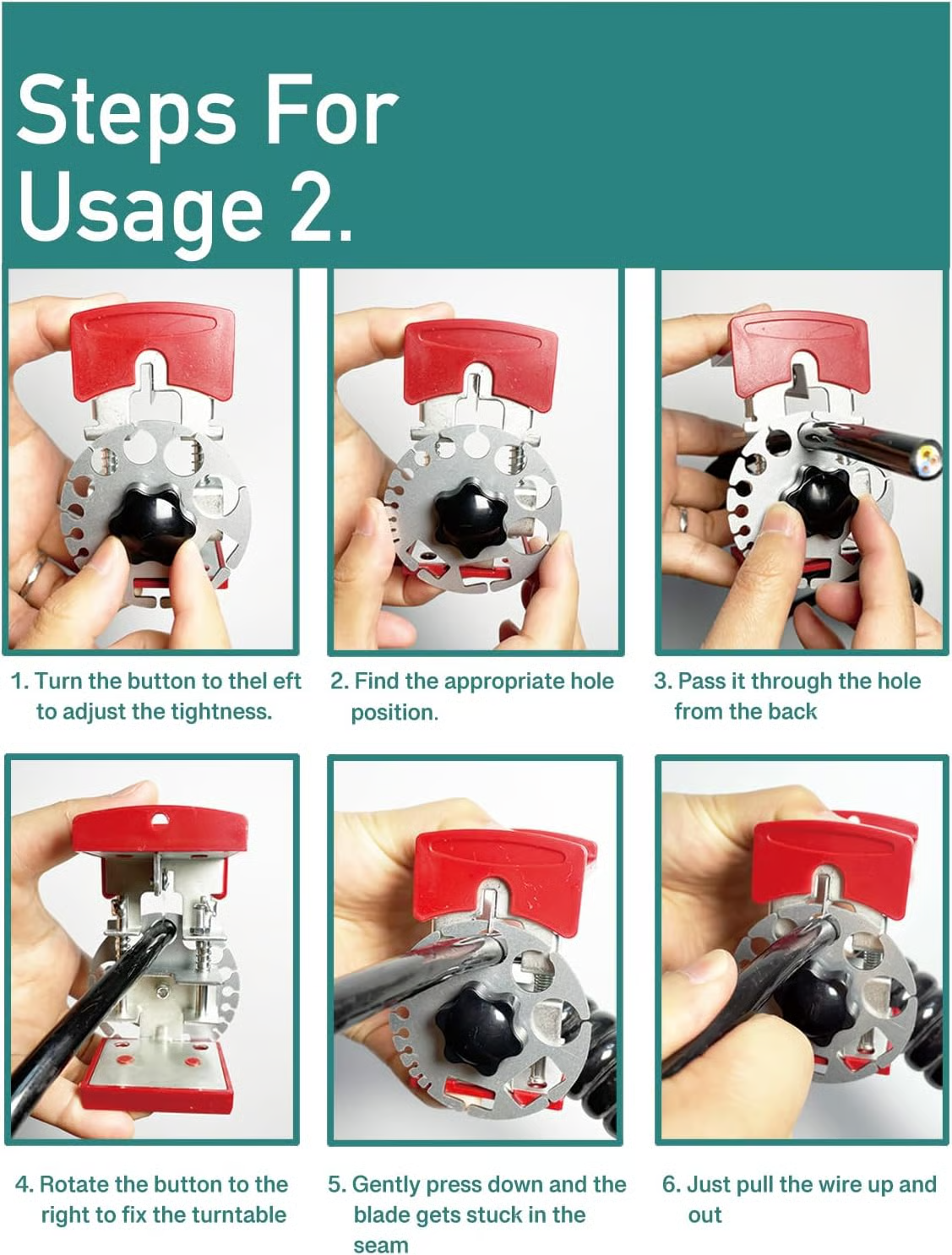 Steps For Usage 2.

1. Turn the button to thel eft to adjust the tightness.

2. Find the appropriate hole position.

3. Pass it through the hole from the back

4. Rotate the button to the right to fix the turntable

5. Gently press down and the blade gets stuck in the seam

6. Just pull the wire up and out