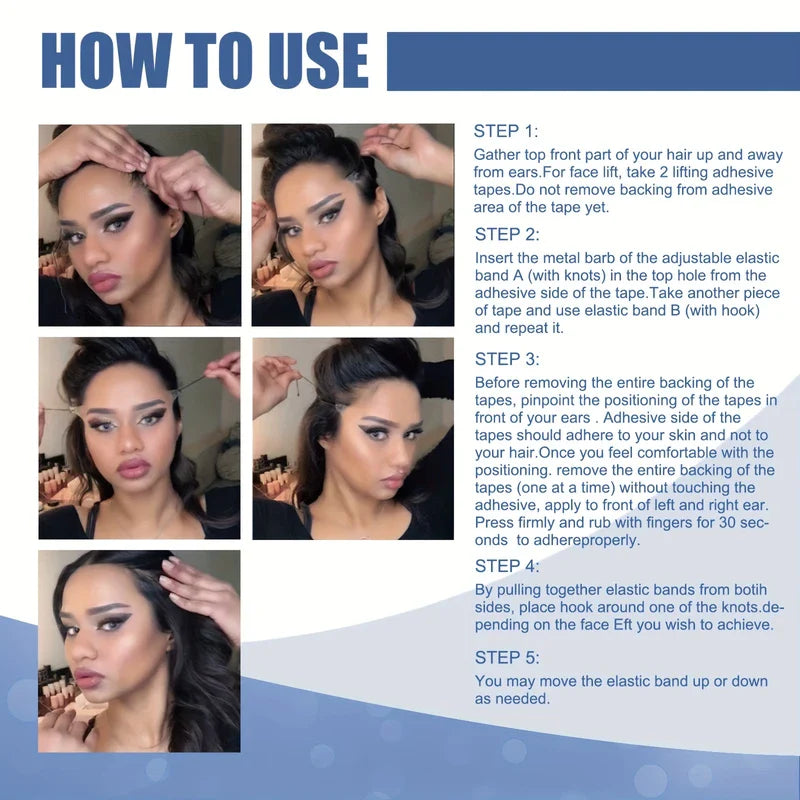 HOW TO USE

STEP 1:
Gather top front part of your hair up and away from ears.For face lift, take 2 lifting adhesive tapes.Do not remove backing from adhesive area of the tape yet.

STEP 2:
Insert the metal barb of the adjustable elastic band A (with knots) in the top hole from the adhesive side of the tape.Take another piece of tape and use elastic band B (with hook) and repeat it.

STEP 3:
Before removing the entire backing of the tapes, pinpoint the positioning of the tapes in front of your ears . Adhesive side of the tapes should adhere to your skin and not to your hair.Once you feel comfortable with the positioning. remove the entire backing of the tapes (one at a time) without touching the adhesive, apply to front of left and right ear. Press firmly and rub with fingers for 30 seconds to adhereproperly.

STEP 4:
By pulling together elastic bands from botih sides, place hook around one of the knots.depending on the face Eft you wish to achieve.

STEP 5:
You may move the elastic band up or down as needed.