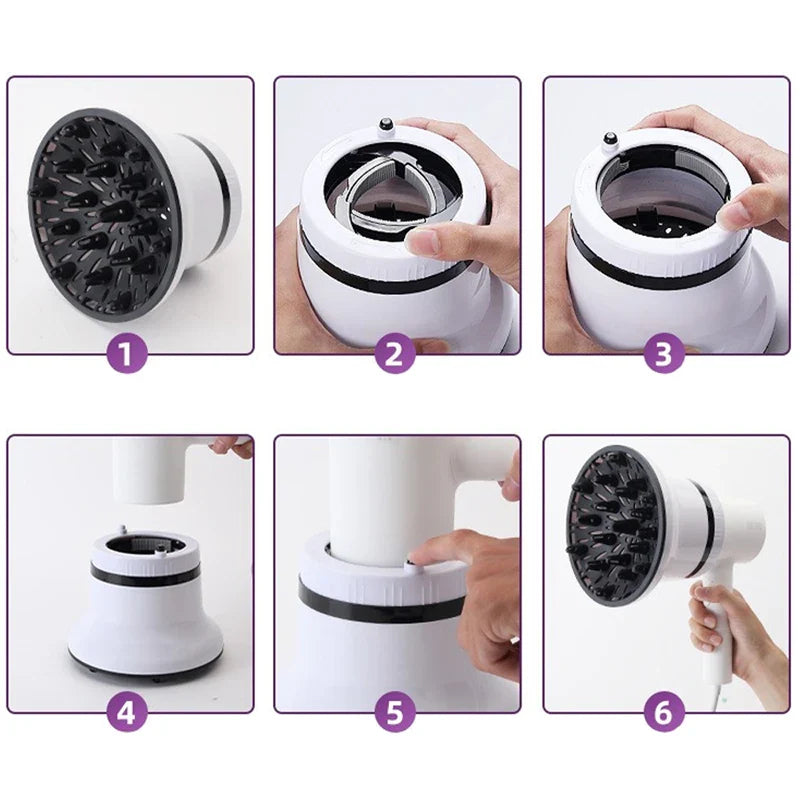 1
2
3
4
5
6