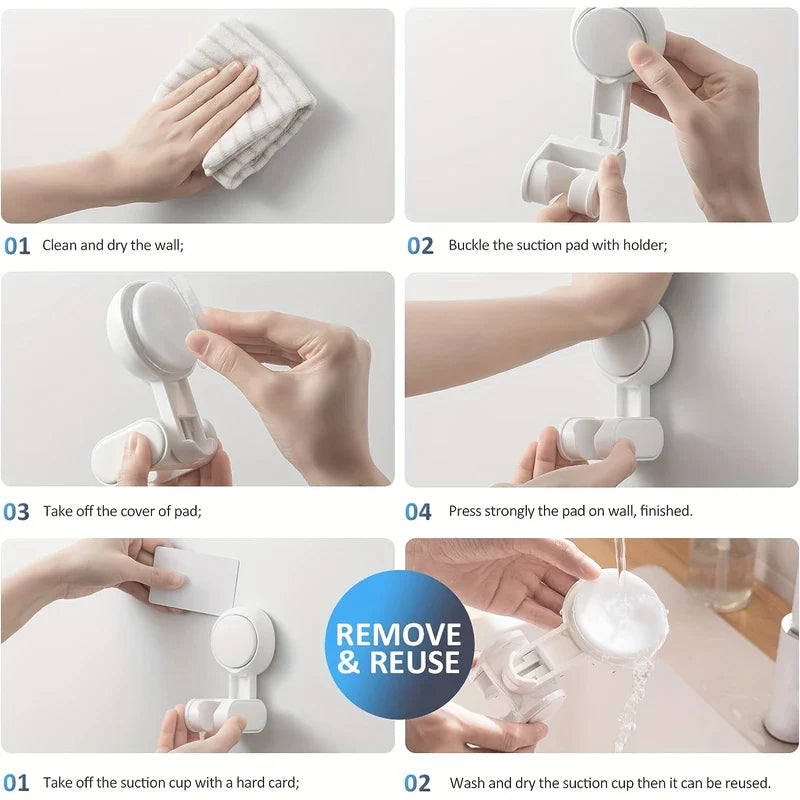 01 Clean and dry the wall;

02 Buckle the suction pad with holder;

03 Take off the cover of pad;

04 Press strongly the pad on wall, finished.

REMOVE & REUSE

01 Take off the suction cup with a hard card;

02 Wash and dry the suction cup then it can be reused.