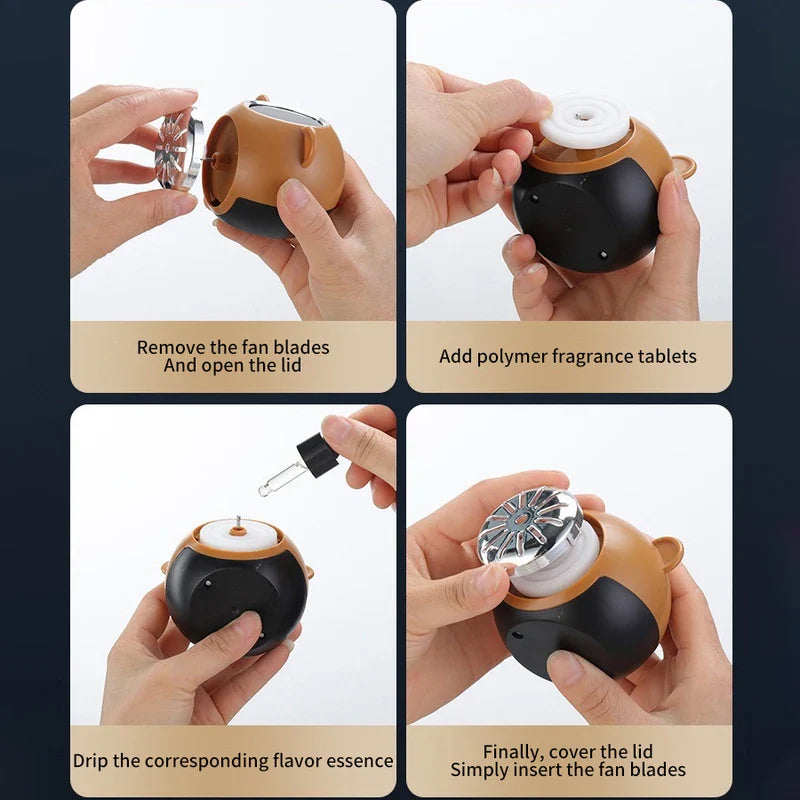 Remove the fan blades
And open the lid

Add polymer fragrance tablets

Drip the corresponding flavor essence

Finally, cover the lid
Simply insert the fan blades