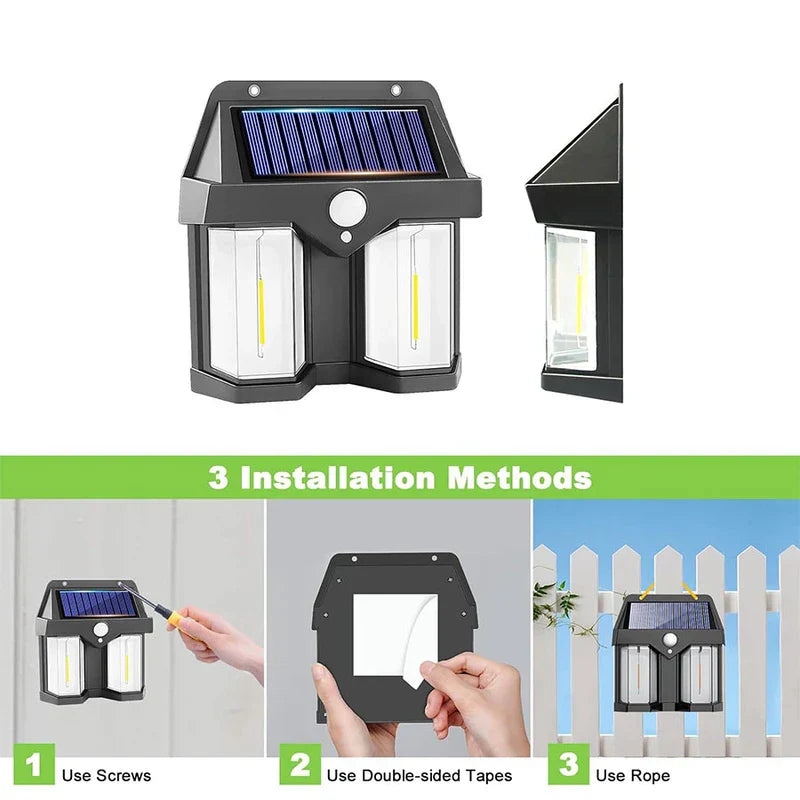 3 Installation Methods

1 Use Screws

2 Use Double-sided Tapes

3 Use Rope