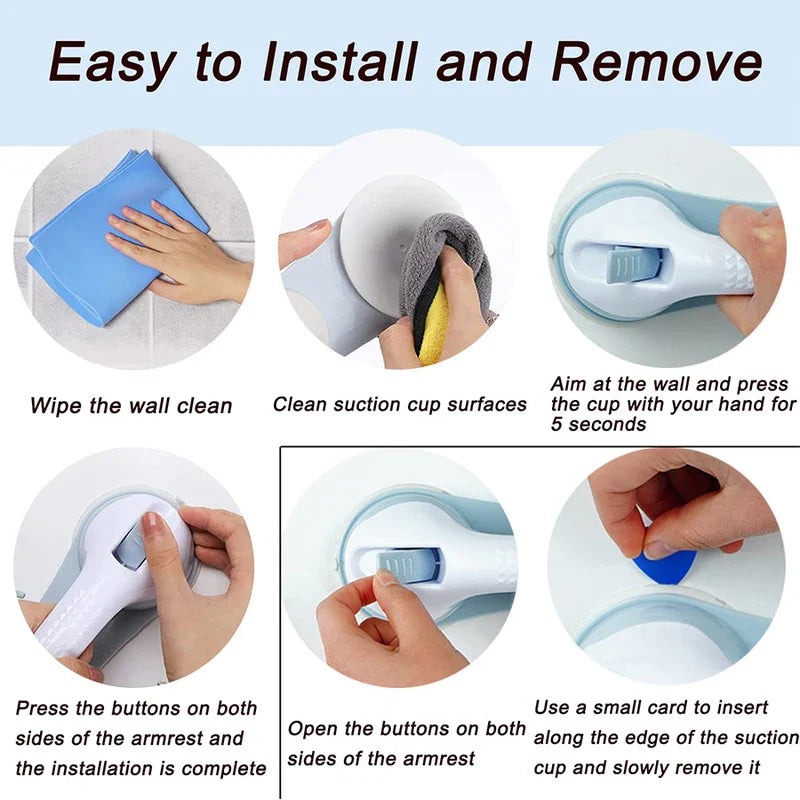 Easy to Install and Remove

Wipe the wall clean

Clean suction cup surfaces

Aim at the wall and press the cup with your hand for 5 seconds

Press the buttons on both sides of the armrest and the installation is complete

Open the buttons on both sides of the armrest

Use a small card to insert along the edge of the suction cup and slowly remove it