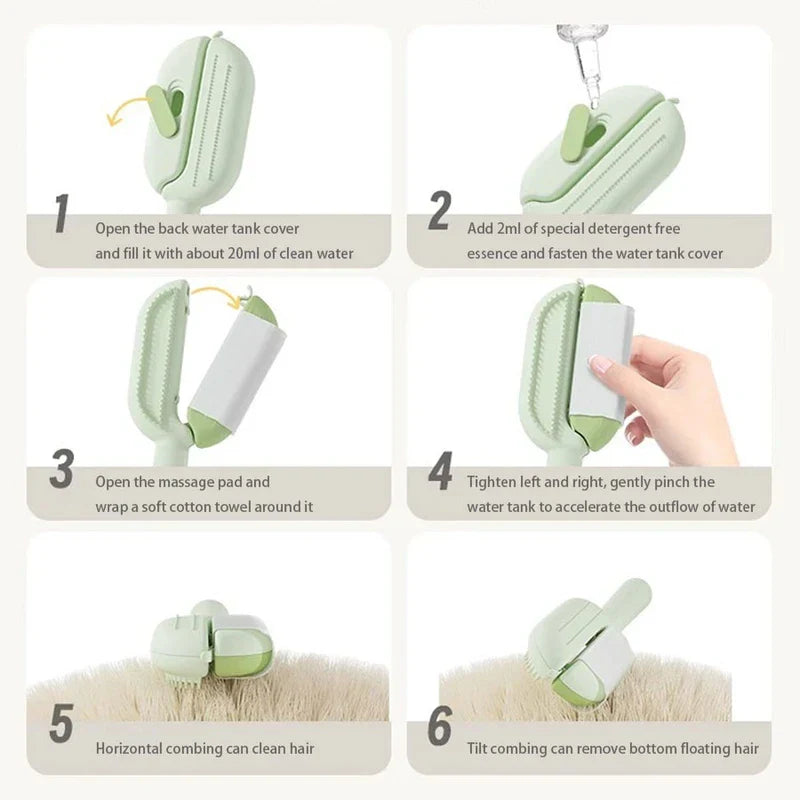 1 Open the back water tank cover and fill it with about 20ml of clean water

2 Add 2ml of special detergent free essence and fasten the water tank cover

3 Open the massage pad and wrap a soft cotton towel around it

4 Tighten left and right, gently pinch the water tank to accelerate the outflow of water

5 Horizontal combing can clean hair

6 Tilt combing can remove bottom floating hair