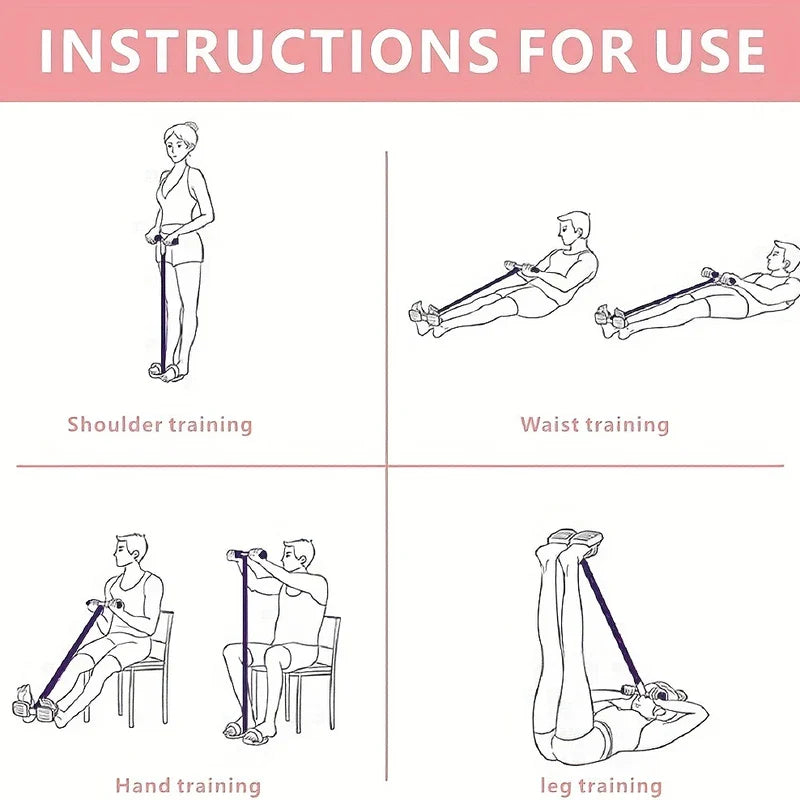 INSTRUCTIONS FOR USE

Shoulder training

Waist training

Hand training

leg training