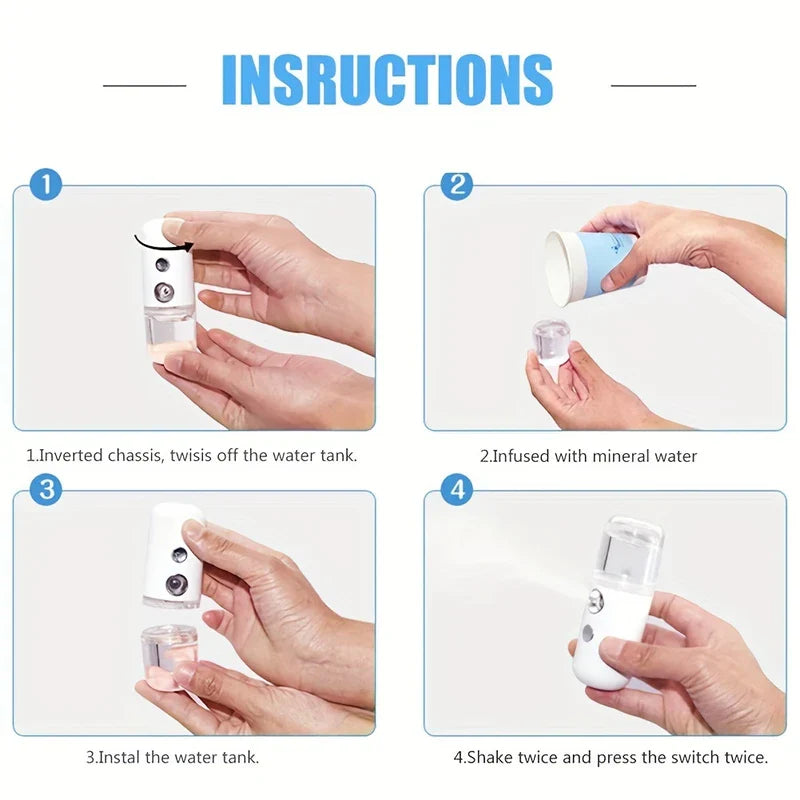 INSRUCTIONS

1

1.Inverted chassis, twisis off the water tank.

2

2.Infused with mineral water

3

3.Instal the water tank.

4

4.Shake twice and press the switch twice.