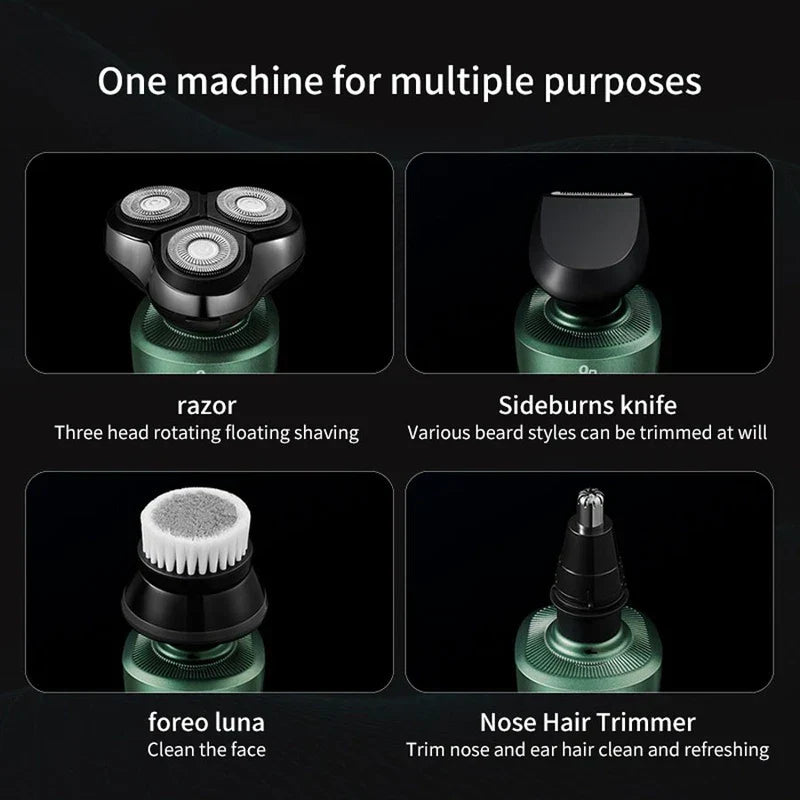 One machine for multiple purposes

razor
Three head rotating floating shaving

Sideburns knife
Various beard styles can be trimmed at will

foreo luna
Clean the face

Nose Hair Trimmer
Trim nose and ear hair clean and refreshing