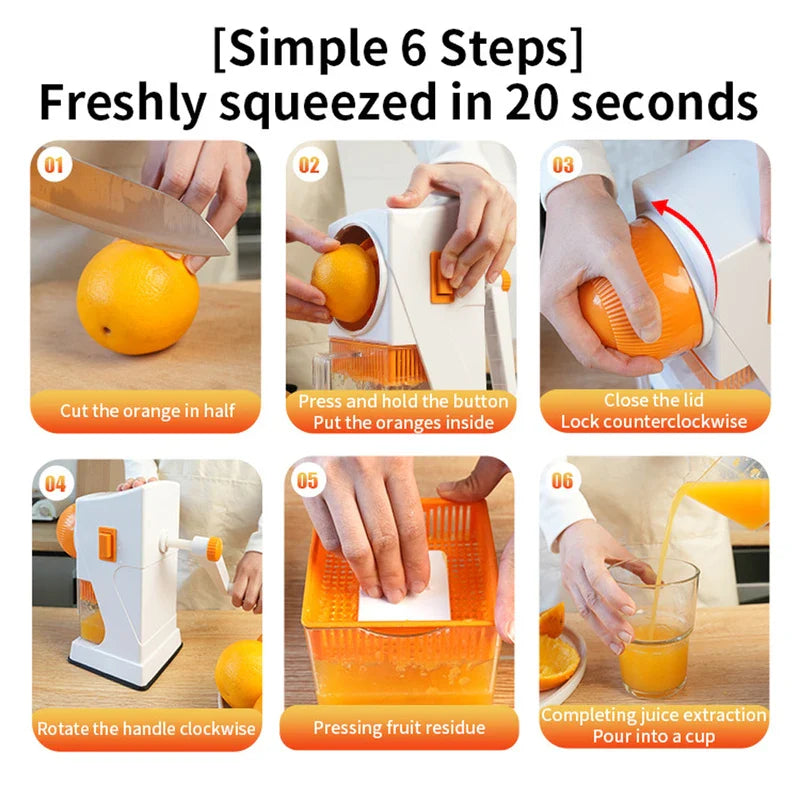 [Simple 6 Steps]
Freshly squeezed in 20 seconds

01
Cut the orange in half

02
Press and hold the button
Put the oranges inside

03
Close the lid
Lock counterclockwise

04
Rotate the handle clockwise

05
Pressing fruit residue

06
Completing juice extraction
Pour into a cup