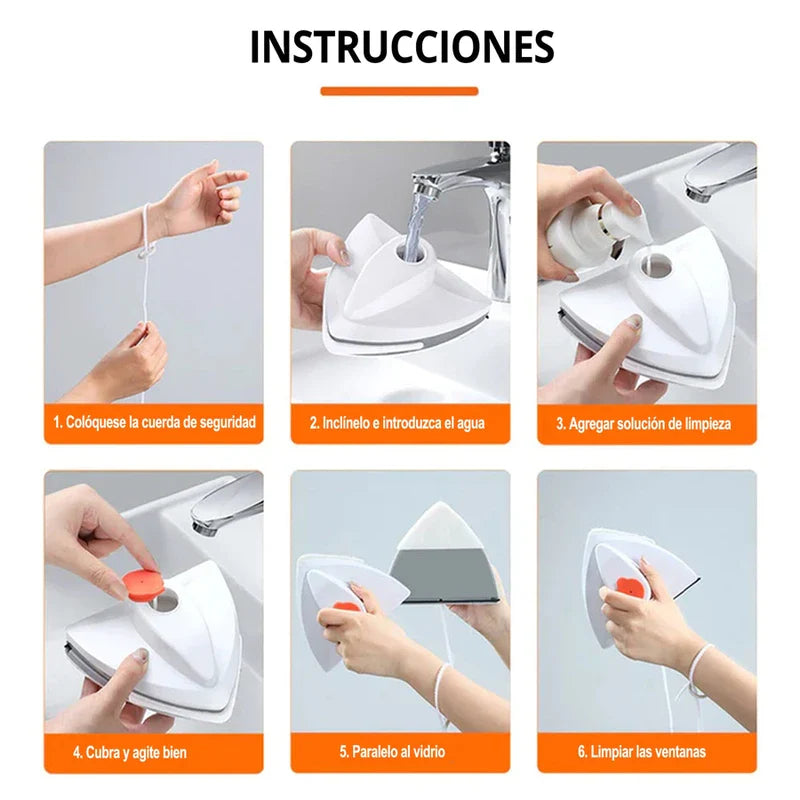 INSTRUCCIONES

1. Colóquese la cuerda de seguridad

2. Inclínelo e introduzca el agua

3. Agregar solución de limpieza

4. Cubra y agite bien

5. Paralelo al vidrio

6. Limpiar las ventanas