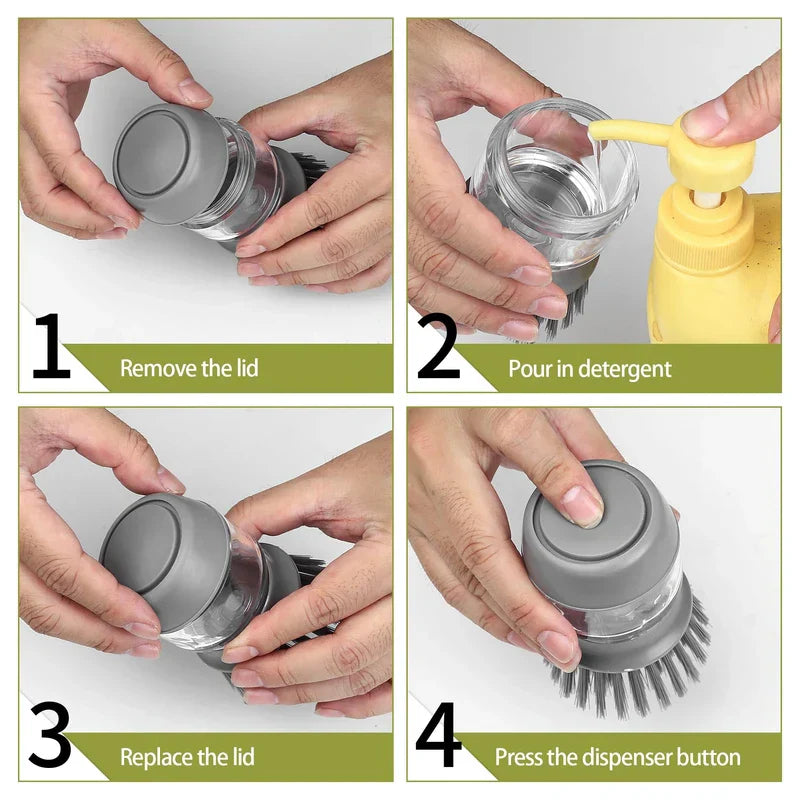 1 Remove the lid

2 Pour in detergent

3 Replace the lid

4 Press the dispenser button