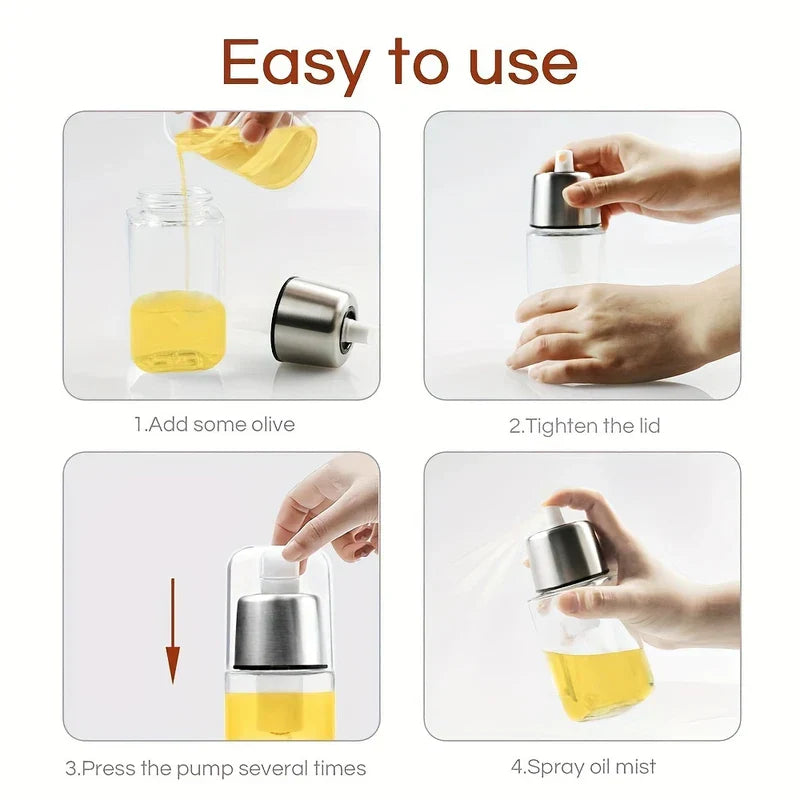 Easy to use

1.Add some olive

2.Tighten the lid

3.Press the pump several times

4.Spray oil mist