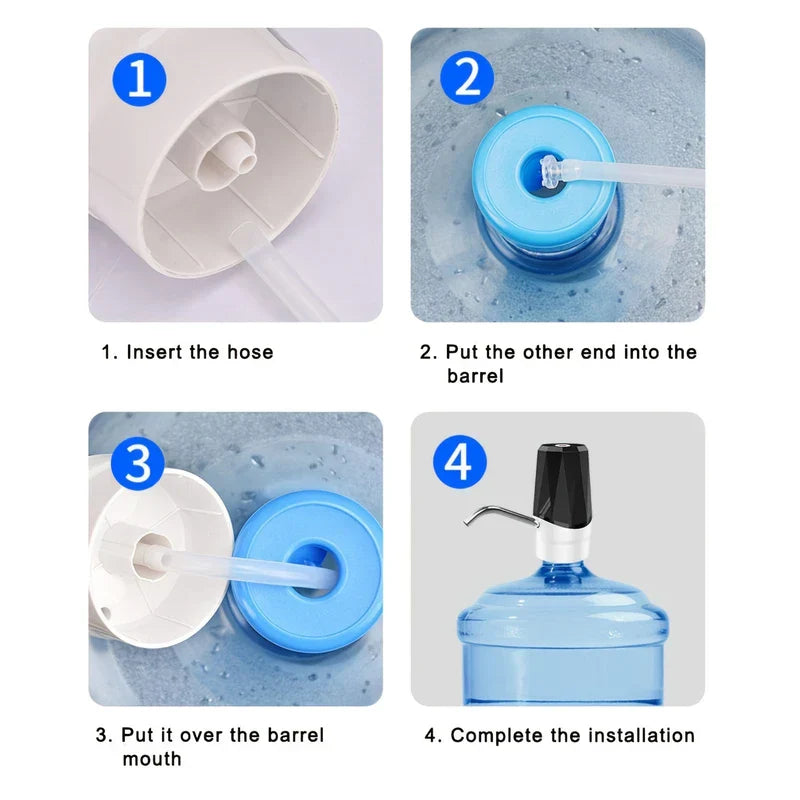 1

1. Insert the hose

2

2. Put the other end into the barrel

3

3. Put it over the barrel mouth

4

4. Complete the installation