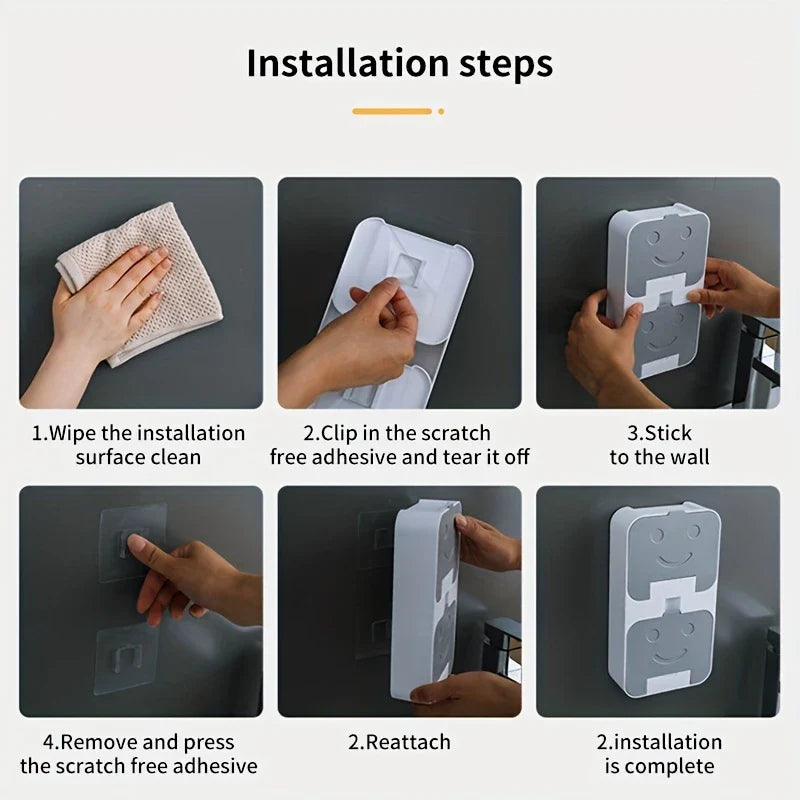 Installation steps

1.Wipe the installation surface clean

2.Clip in the scratch free adhesive and tear it off

3.Stick to the wall

4.Remove and press the scratch free adhesive

2.Reattach

2.installation is complete