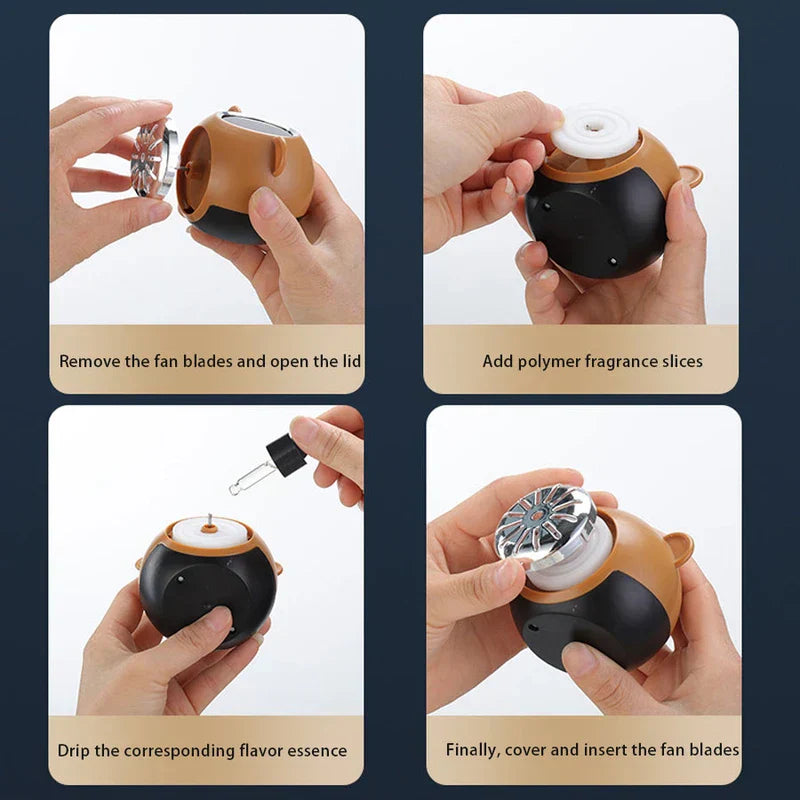 Remove the fan blades and open the lid

Add polymer fragrance slices

Drip the corresponding flavor essence

Finally, cover and insert the fan blades