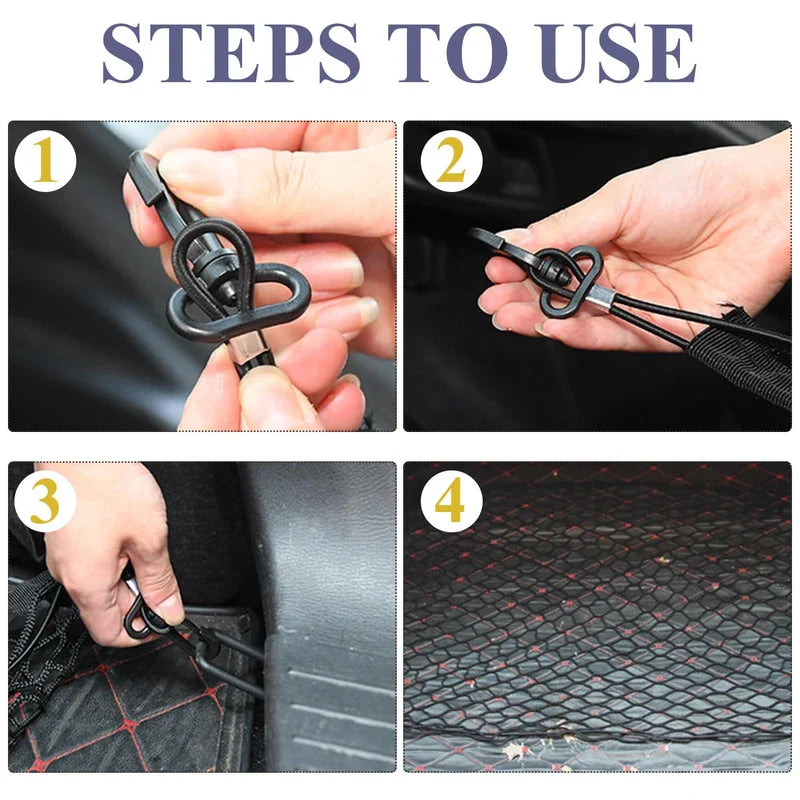 STEPS TO USE

1

2

3

4