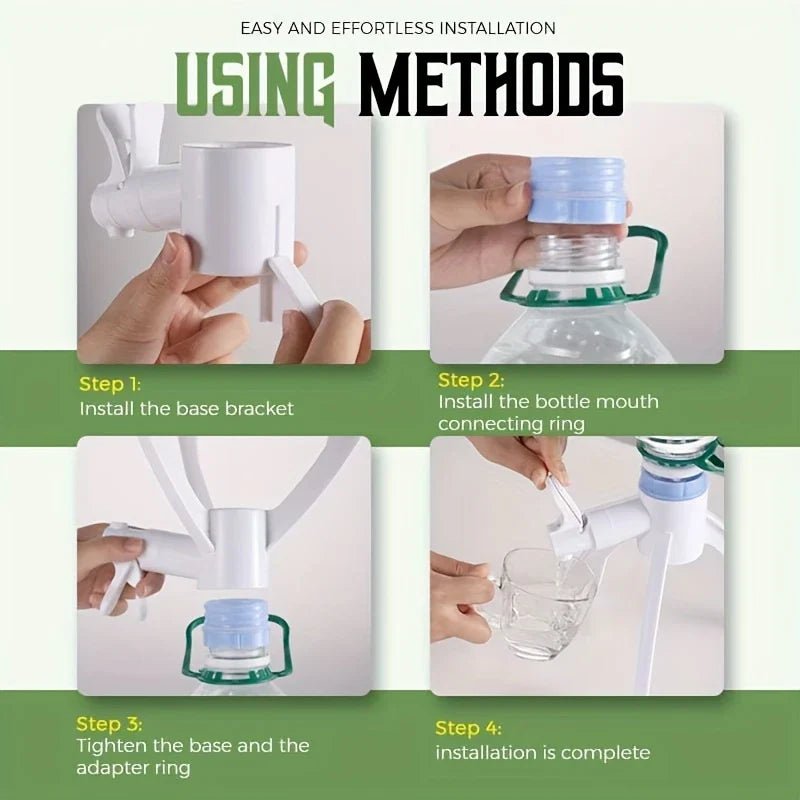 EASY AND EFFORTLESS INSTALLATION

USING METHODS

Step 1:
Install the base bracket

Step 2:
Install the bottle mouth connecting ring

Step 3:
Tighten the base and the adapter ring

Step 4:
installation is complete