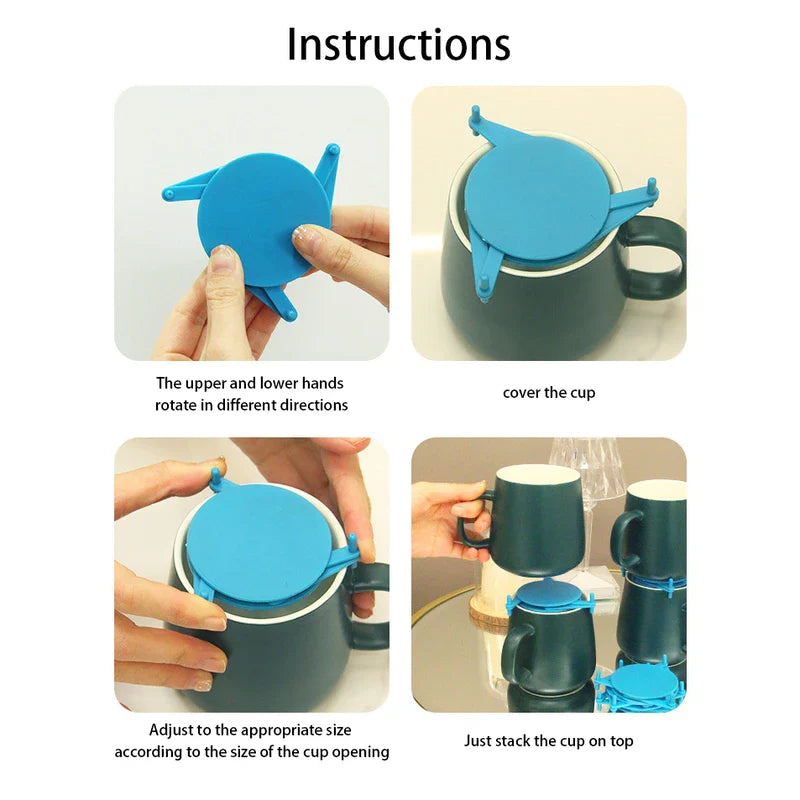 Instructions

The upper and lower hands rotate in different directions

cover the cup

Adjust to the appropriate size according to the size of the cup opening

Just stack the cup on top