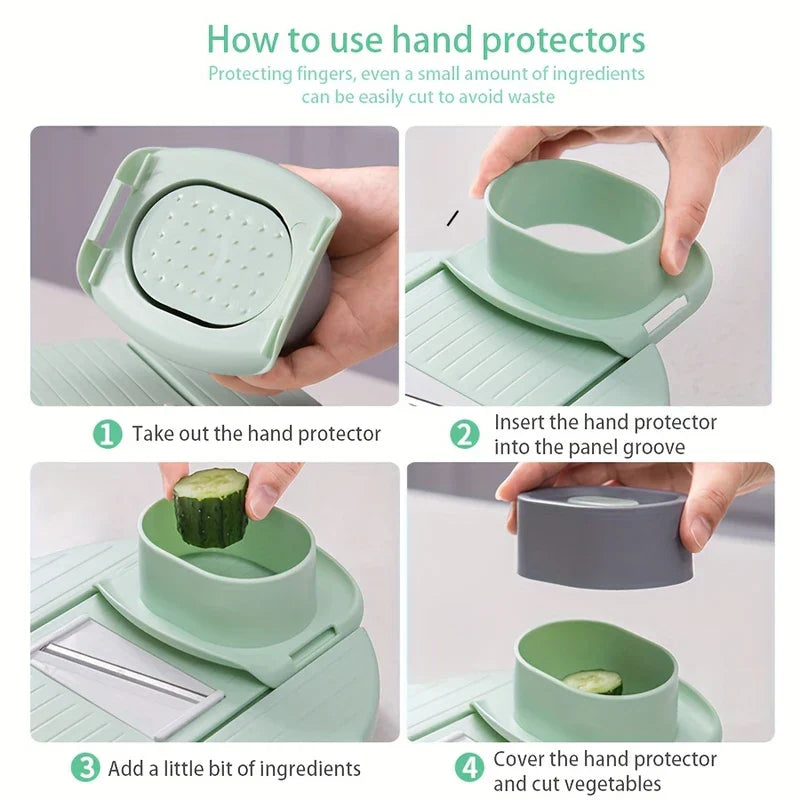 How to use hand protectors

Protecting fingers, even a small amount of ingredients can be easily cut to avoid waste

1 Take out the hand protector

2 Insert the hand protector into the panel groove

3 Add a little bit of ingredients

4 Cover the hand protector and cut vegetables