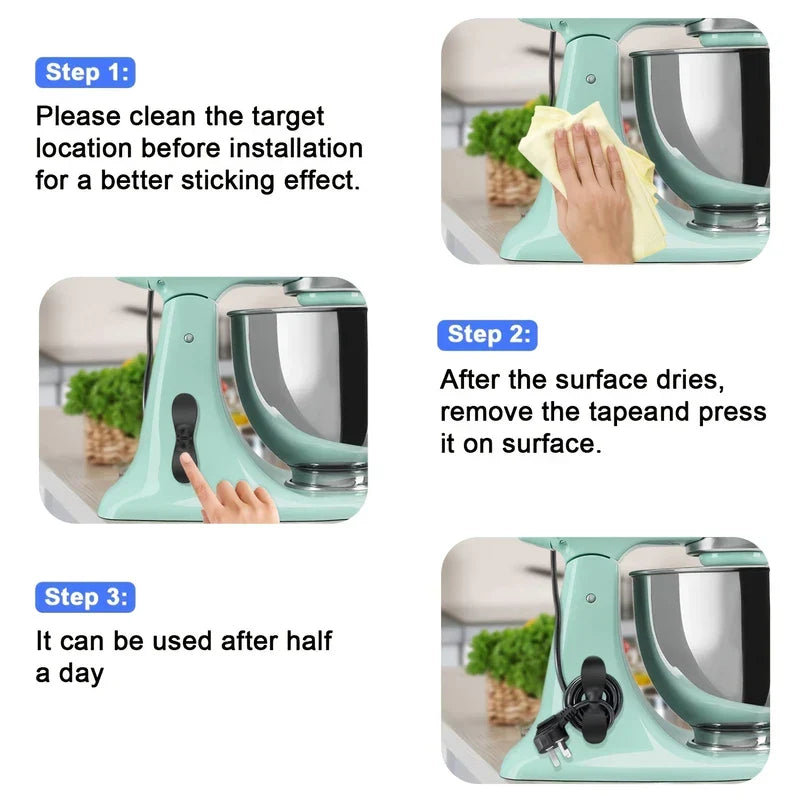 Step 1:

Please clean the target location before installation for a better sticking effect.

Step 2:

After the surface dries, remove the tapeand press it on surface.

Step 3:

It can be used after half a day