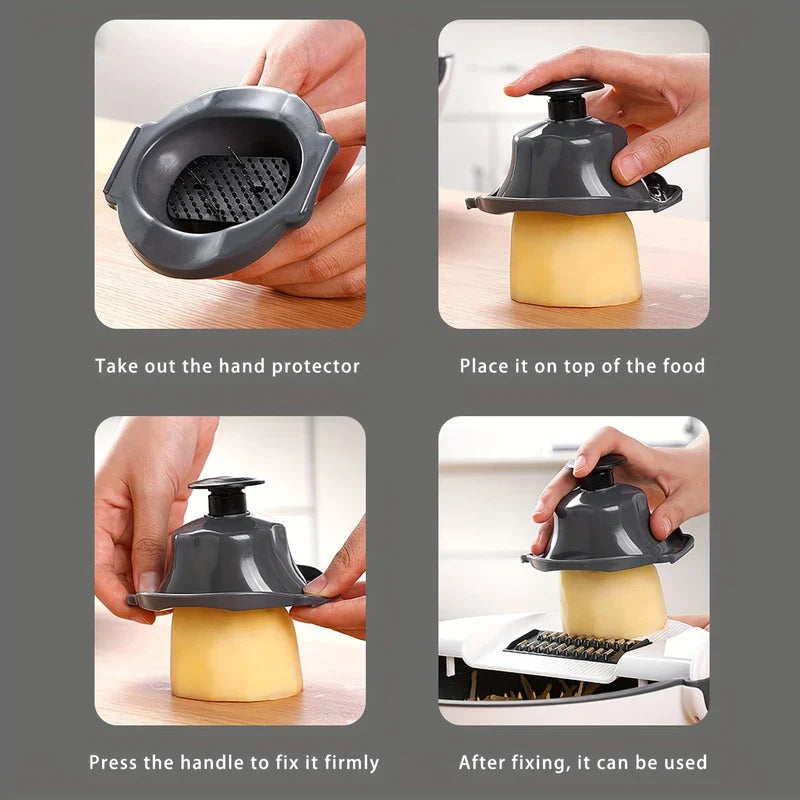 Take out the hand protector

Place it on top of the food

Press the handle to fix it firmly

After fixing, it can be used