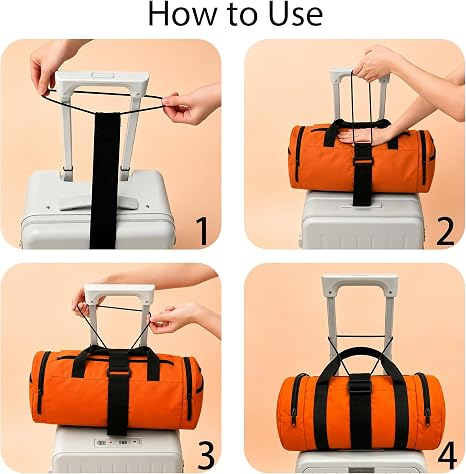 How to Use

1

2

3

4