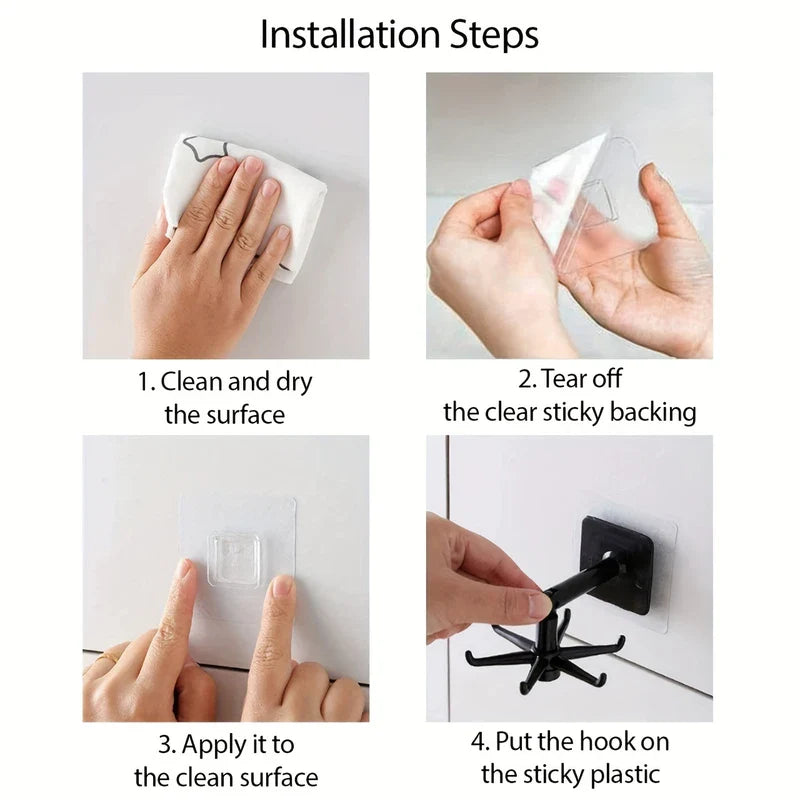 Installation Steps

1. Clean and dry the surface

2. Tear off the clear sticky backing

3. Apply it to the clean surface

4. Put the hook on the sticky plastic