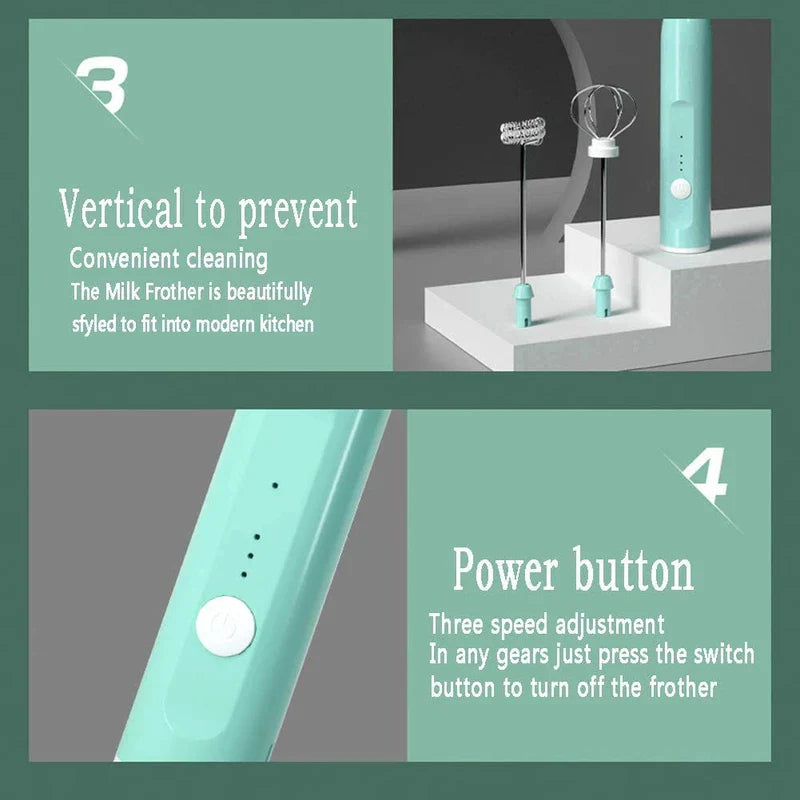 3

Vertical to prevent

Convenient cleaning

The Milk Frother is beautifully sfyled to fit into modern kitchen

4

Power button

Three speed adjustment
In any gears just press the switch button to turn off the frother