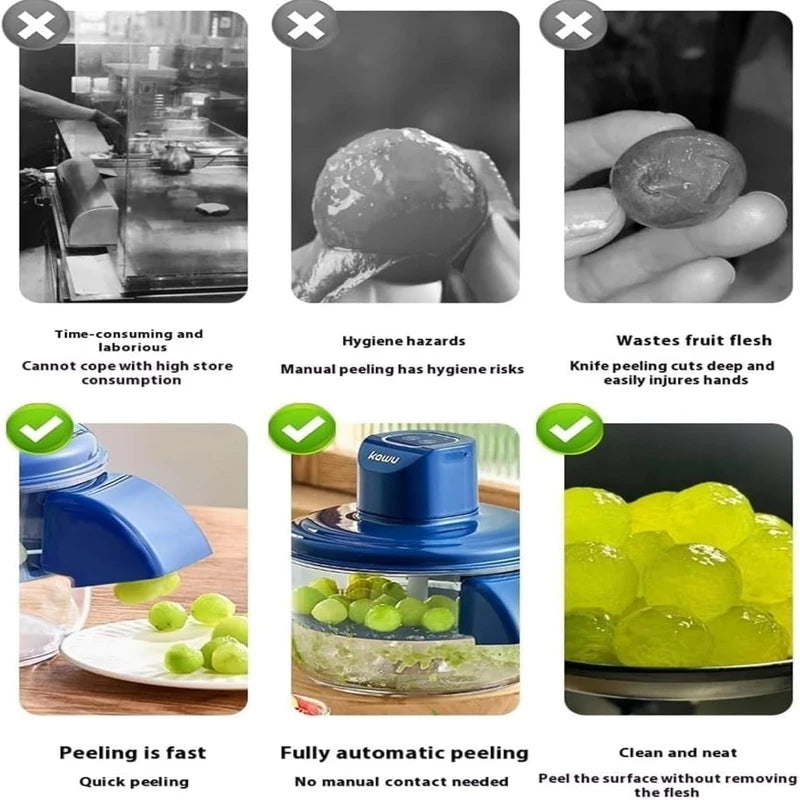 Time-consuming and laborious
Cannot cope with high store consumption

Hygiene hazards
Manual peeling has hygiene risks

Wastes fruit flesh
Knife peeling cuts deep and easily injures hands

kowu

Peeling is fast
Quick peeling

Fully automatic peeling
No manual contact needed

Clean and neat
Peel the surface without removing the flesh