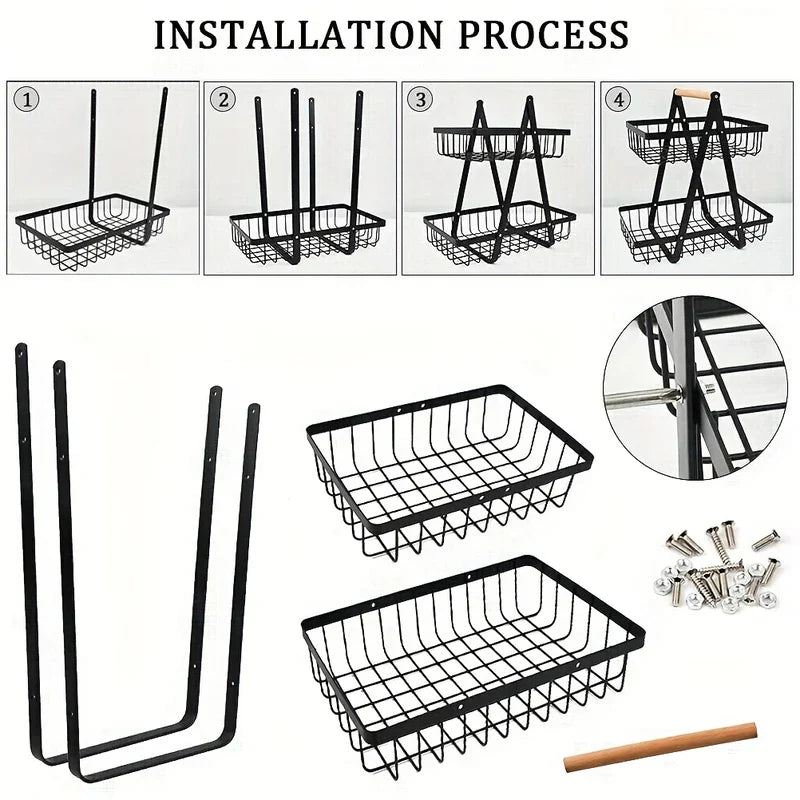 INSTALLATION PROCESS

①

②

③

④