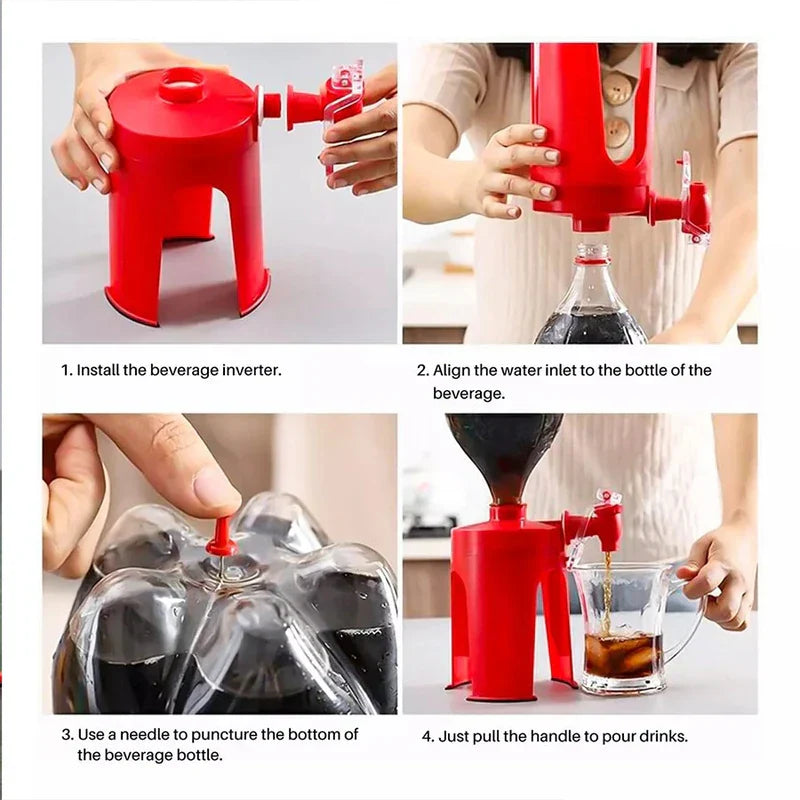 1. Install the beverage inverter.

2. Align the water inlet to the bottle of the beverage.

3. Use a needle to puncture the bottom of the beverage bottle.

4. Just pull the handle to pour drinks.