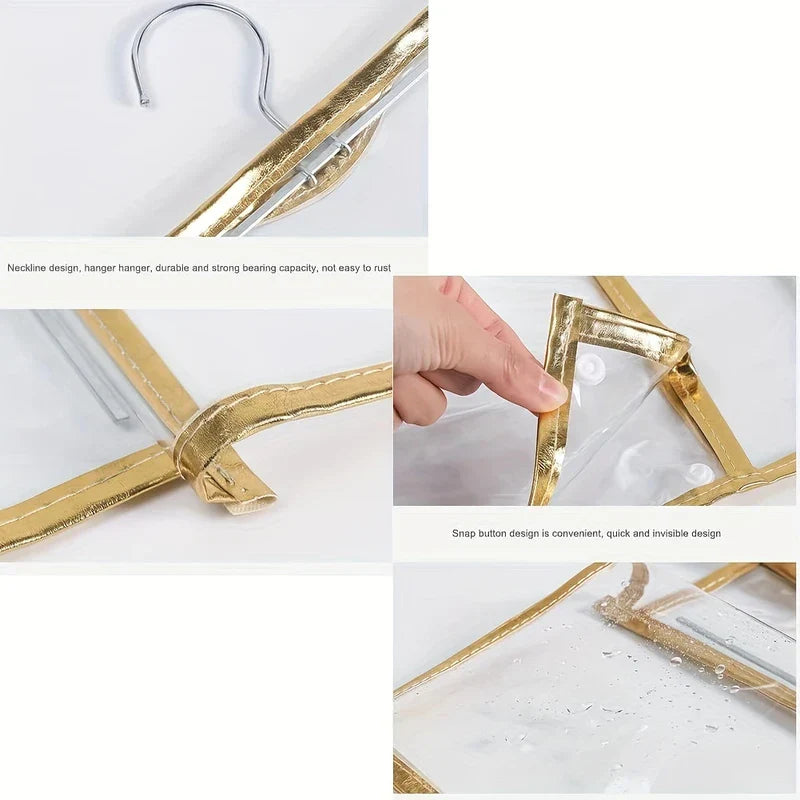 Neckline design, hanger hanger, durable and strong bearing capacity, not easy to rust

Snap button design is convenient, quick and invisible design