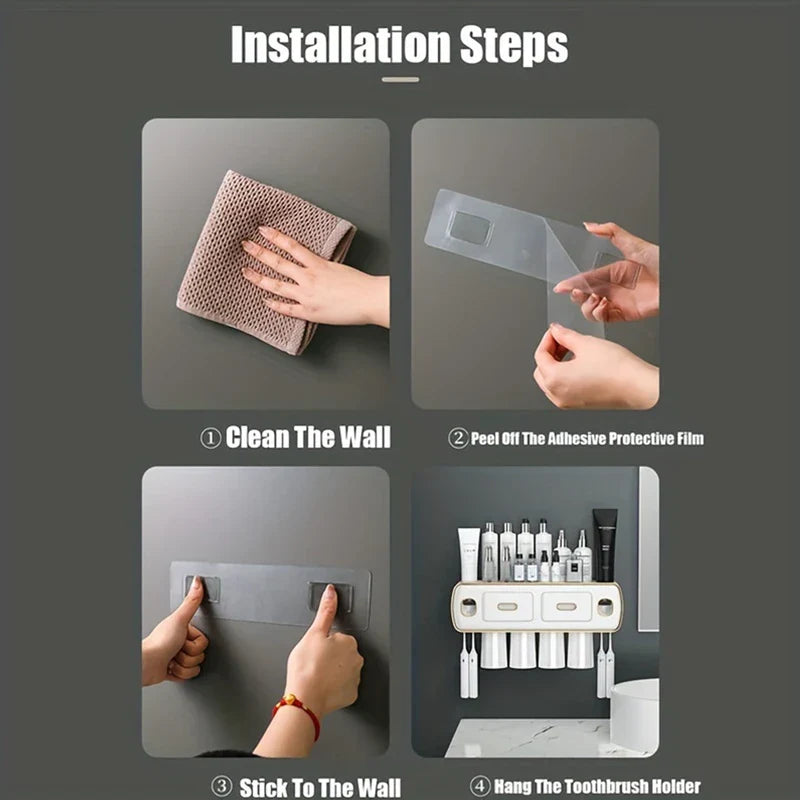 Installation Steps

① Clean The Wall

② Peel Off The Adhesive Protective Film

③ Stick To The Wall

④ Hang The Toothbrush Holder