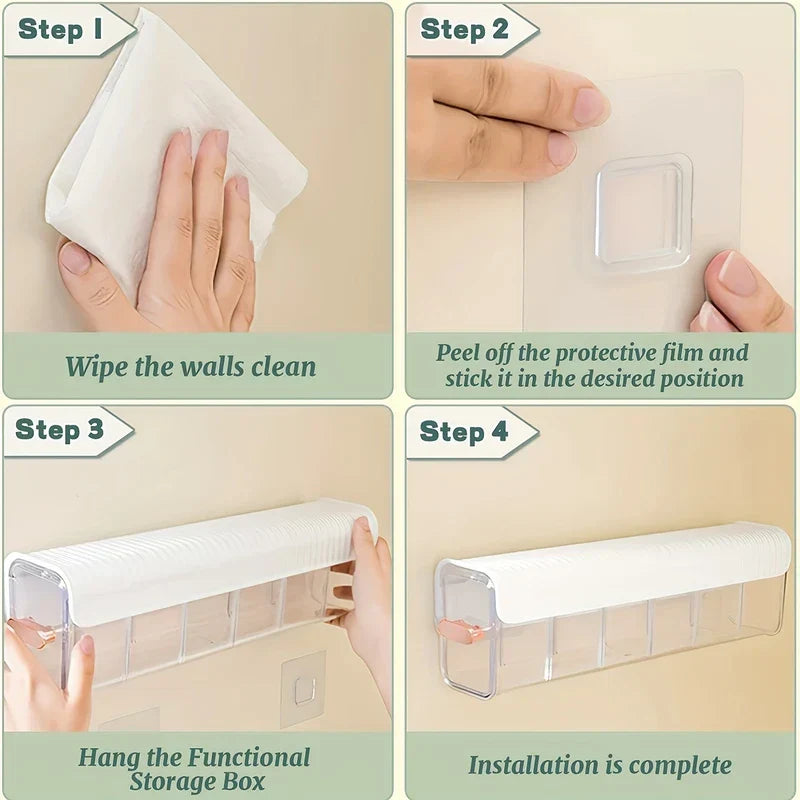 Step 1

Wipe the walls clean

Step 2

Peel off the protective film and stick it in the desired position

Step 3

Hang the Functional Storage Box

Step 4

Installation is complete