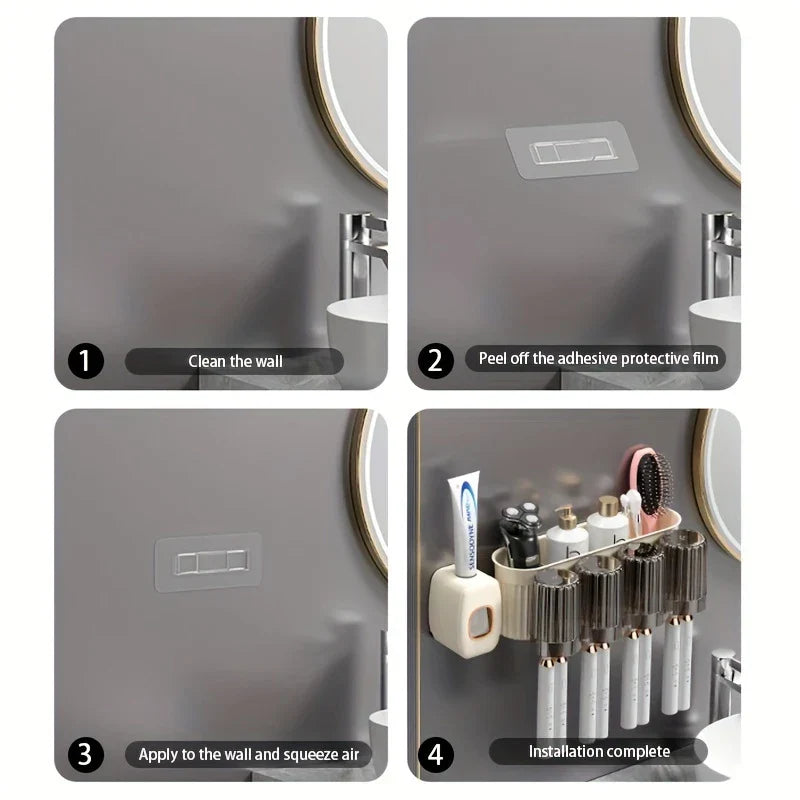 1 Clean the wall

2 Peel off the adhesive protective film

3 Apply to the wall and squeeze air

SENSODYNE

4 Installation complete