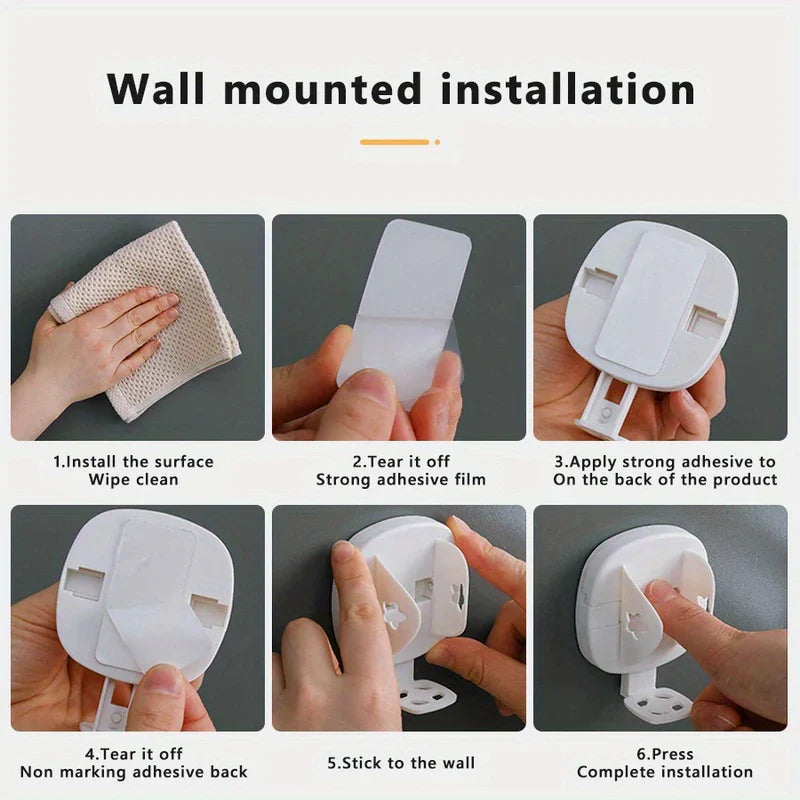 Wall mounted installation

1.Install the surface
Wipe clean

2.Tear it off
Strong adhesive film

3.Apply strong adhesive to
On the back of the product

4.Tear it off
Non marking adhesive back

5.Stick to the wall

6.Press
Complete installation