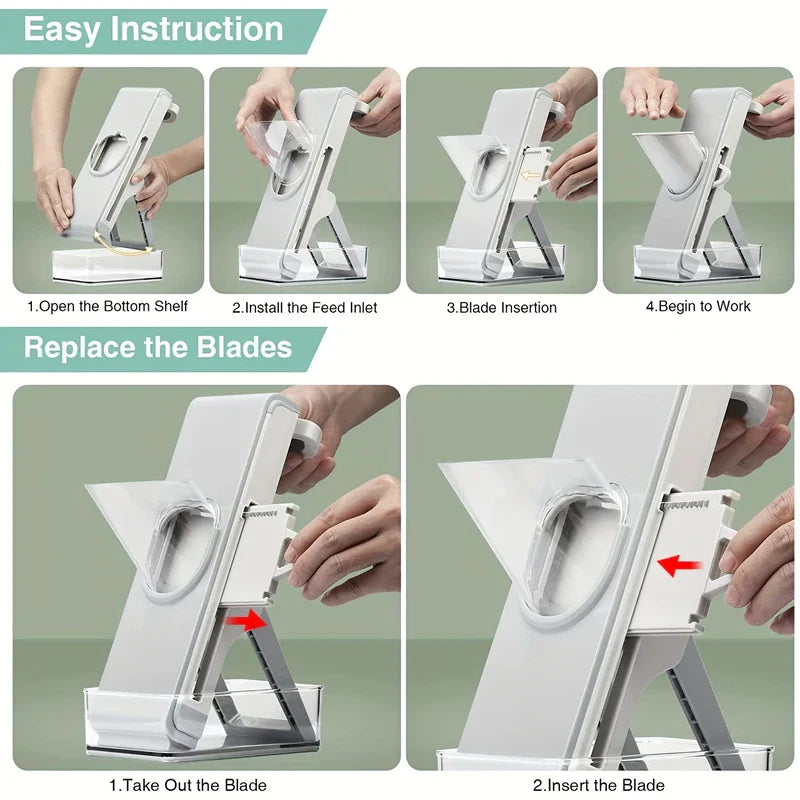 Easy Instruction

1.Open the Bottom Shelf

2.Install the Feed Inlet

3.Blade Insertion

4.Begin to Work

Replace the Blades

1.Take Out the Blade

2.Insert the Blade