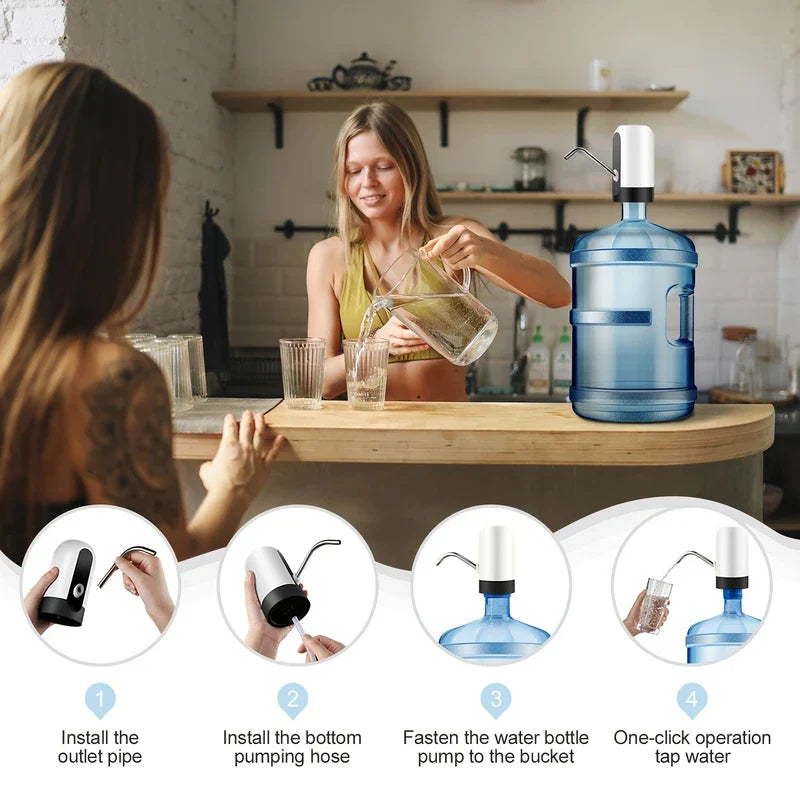 1
Install the outlet pipe

2
Install the bottom pumping hose

3
Fasten the water bottle pump to the bucket

4
One-click operation tap water