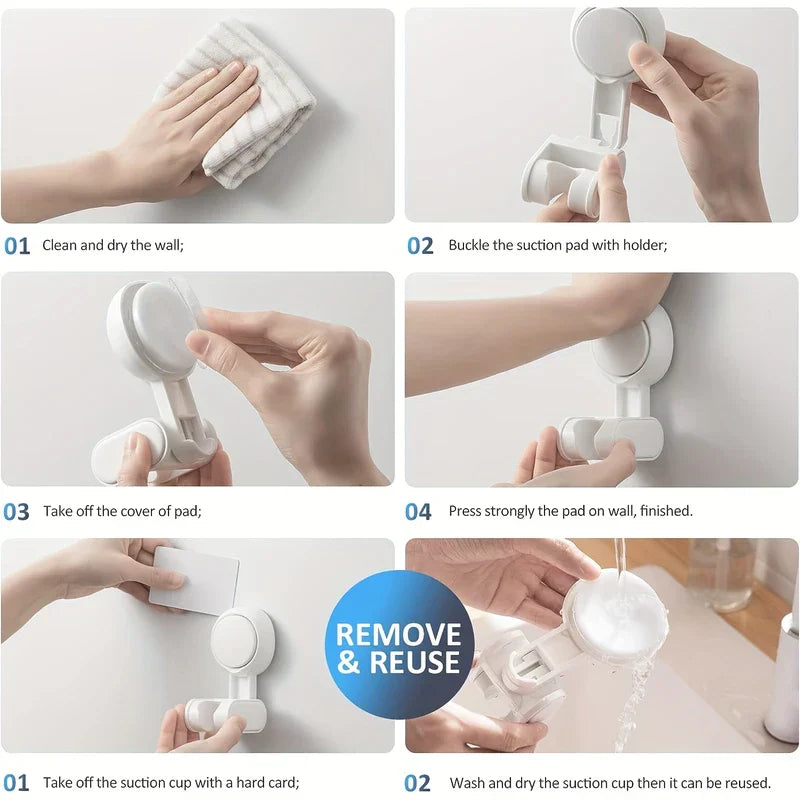 01 Clean and dry the wall;

02 Buckle the suction pad with holder;

03 Take off the cover of pad;

04 Press strongly the pad on wall, finished.

REMOVE & REUSE

01 Take off the suction cup with a hard card;

02 Wash and dry the suction cup then it can be reused.