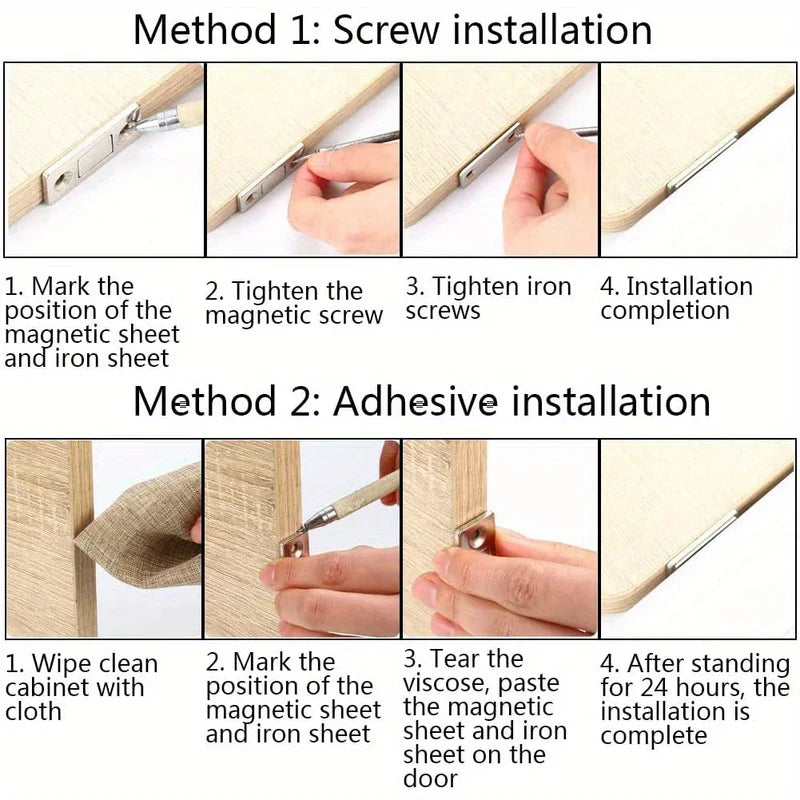 Method 1: Screw installation

1. Mark the position of the magnetic sheet and iron sheet

2. Tighten the magnetic screw

3. Tighten iron screws

4. Installation completion

Method 2: Adhesive installation

1. Wipe clean cabinet with cloth

2. Mark the position of the magnetic sheet and iron sheet

3. Tear the viscose, paste the magnetic sheet and iron sheet on the door

4. After standing for 24 hours, the installation is complete