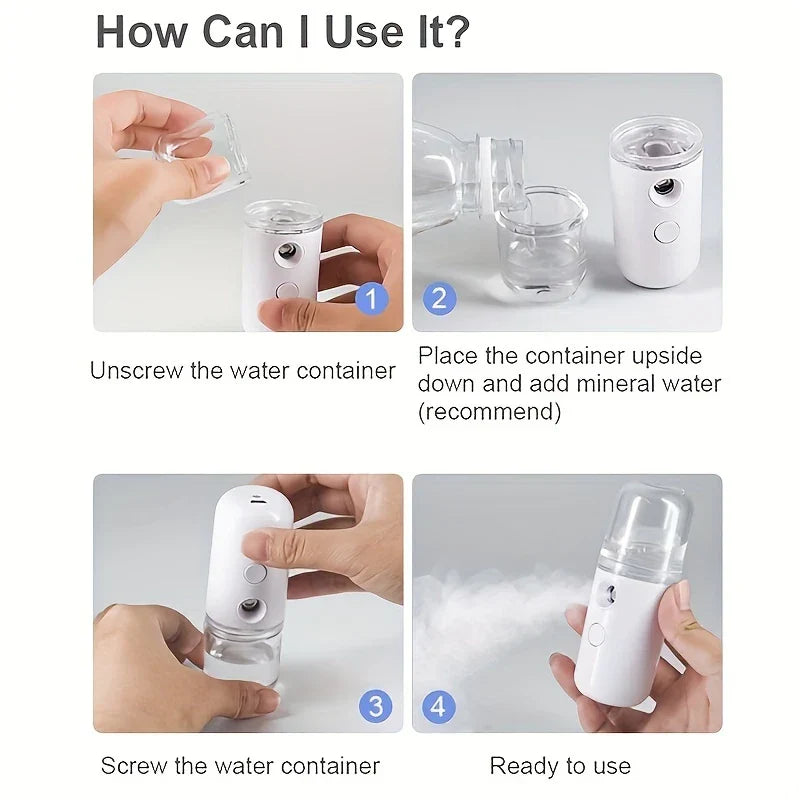 How Can I Use It?

1

Unscrew the water container

2

Place the container upside down and add mineral water (recommend)

3

Screw the water container

4

Ready to use