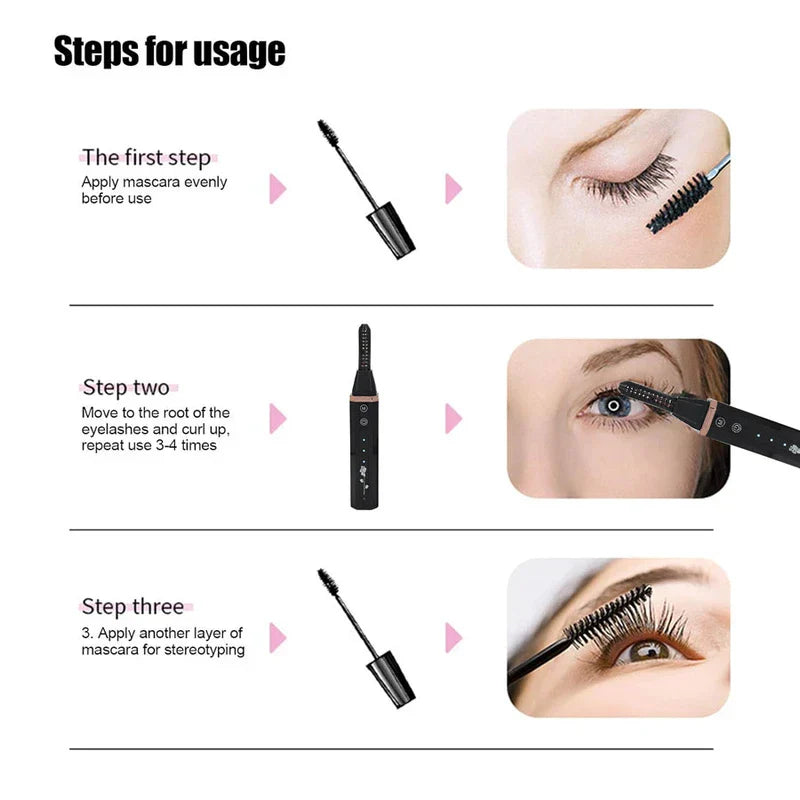 Steps for usage

The first step
Apply mascara evenly before use

Step two
Move to the root of the eyelashes and curl up, repeat use 3-4 times

Step three
3. Apply another layer of mascara for stereotyping