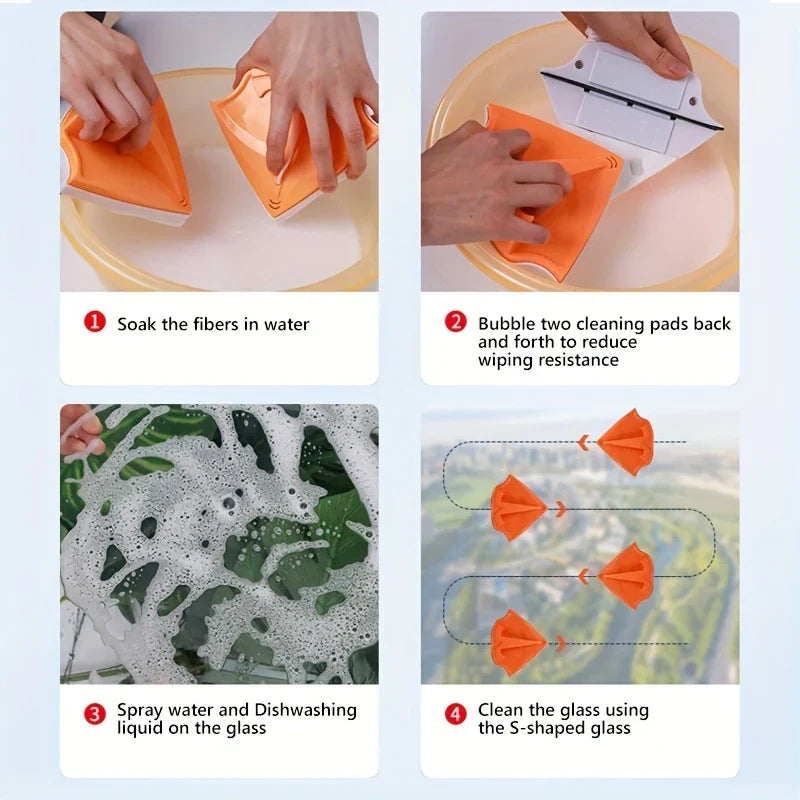 1 Soak the fibers in water

2 Bubble two cleaning pads back and forth to reduce wiping resistance

3 Spray water and Dishwashing liquid on the glass

4 Clean the glass using the S-shaped glass