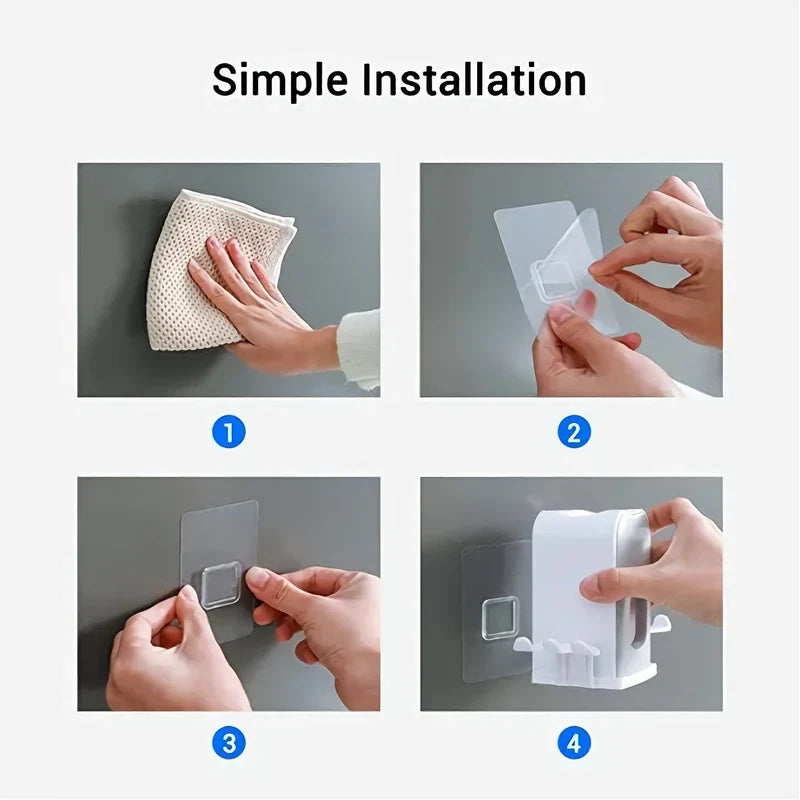 Simple Installation

1

2

3

4