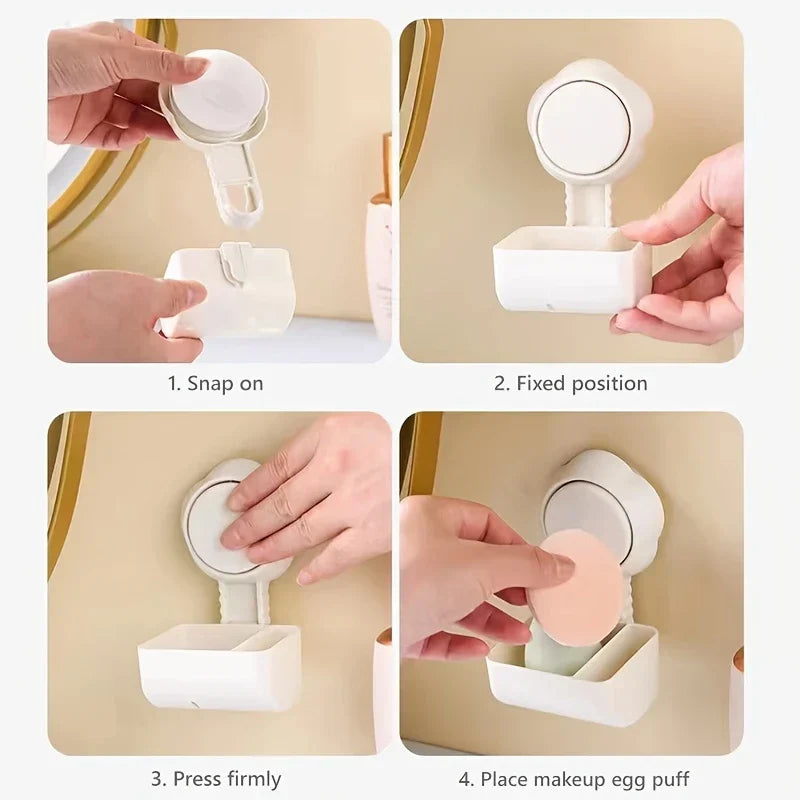 1. Snap on

2. Fixed position

3. Press firmly

4. Place makeup egg puff