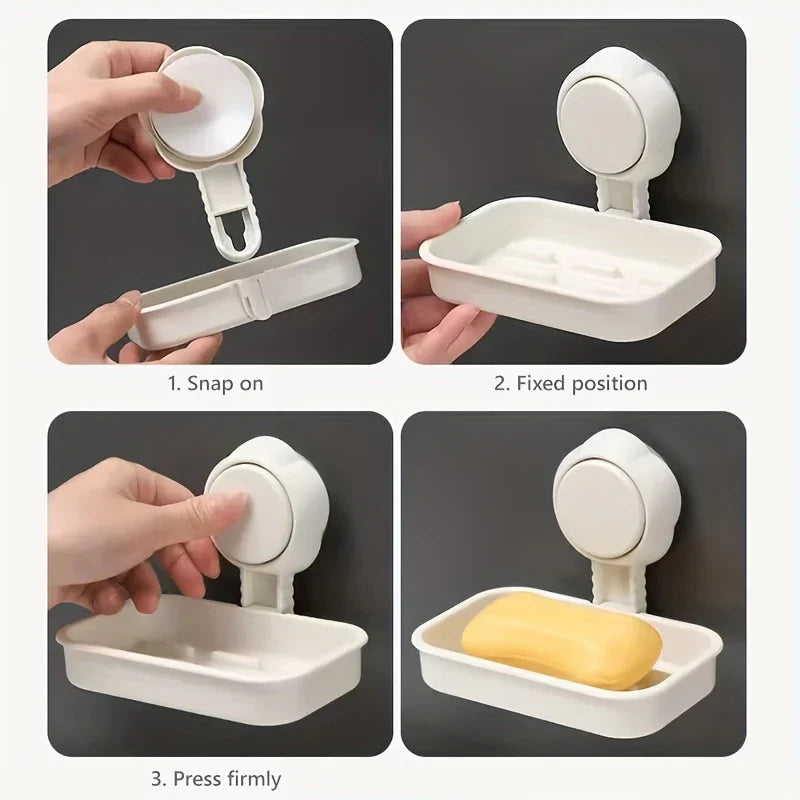 1. Snap on

2. Fixed position

3. Press firmly