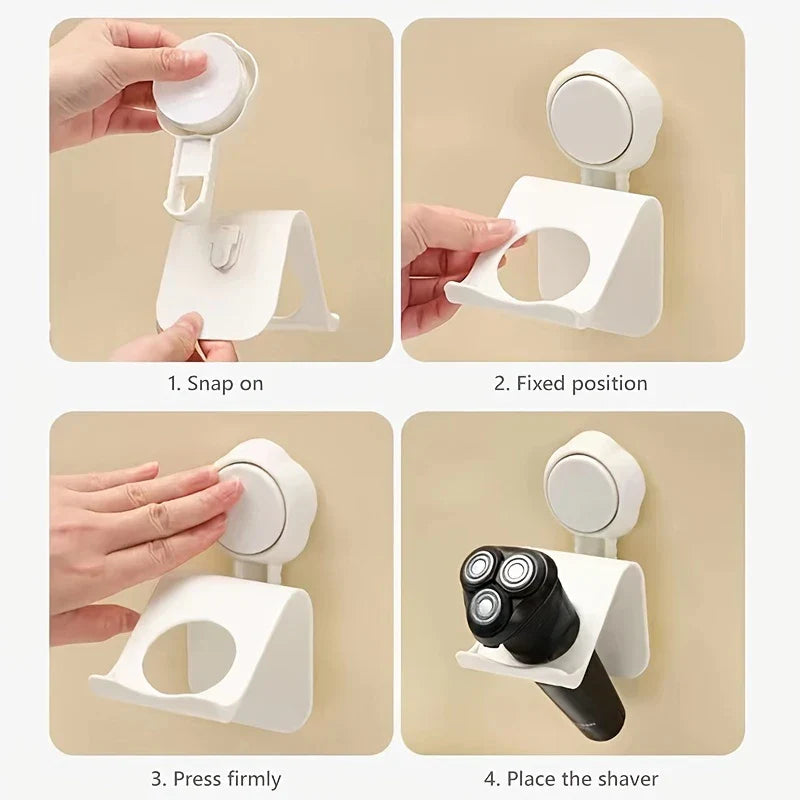 1. Snap on

2. Fixed position

3. Press firmly

4. Place the shaver