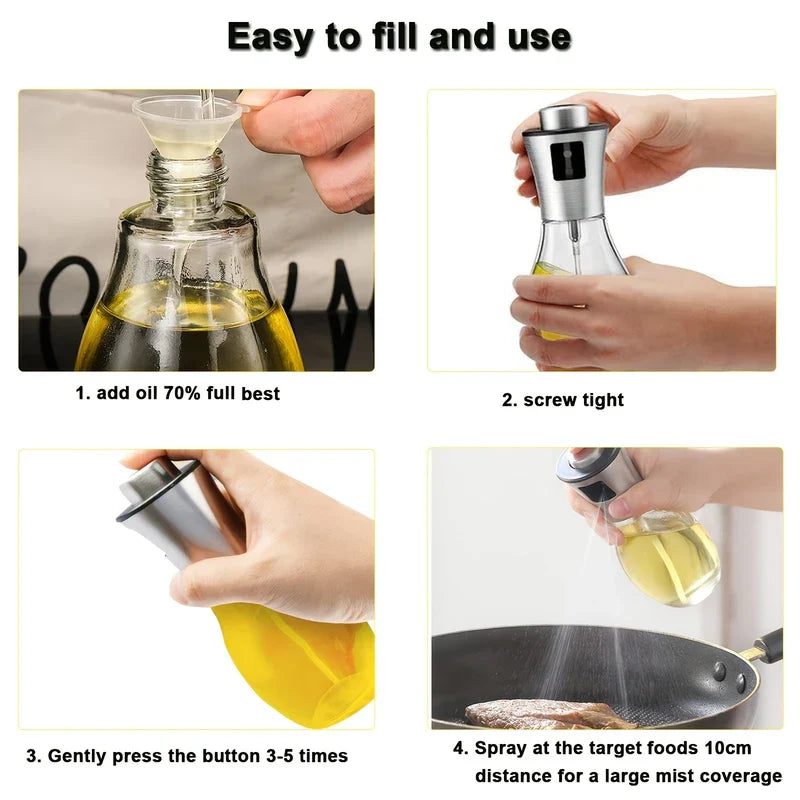 Easy to fill and use

1. add oil 70% full best

2. screw tight

3. Gently press the button 3-5 times

4. Spray at the target foods 10cm distance for a large mist coverage