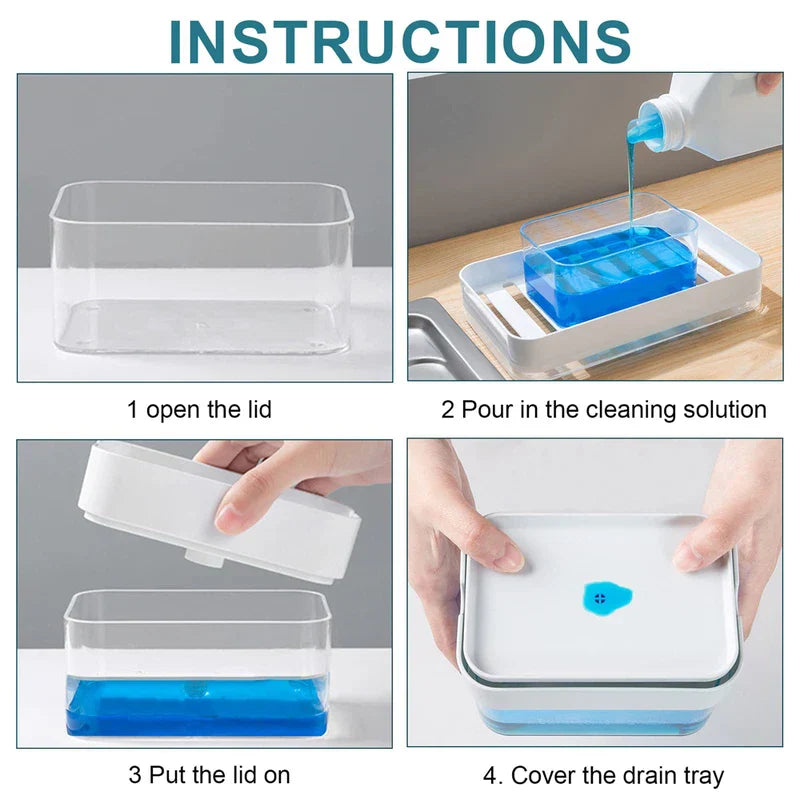 INSTRUCTIONS

1 open the lid

2 Pour in the cleaning solution

3 Put the lid on

4. Cover the drain tray