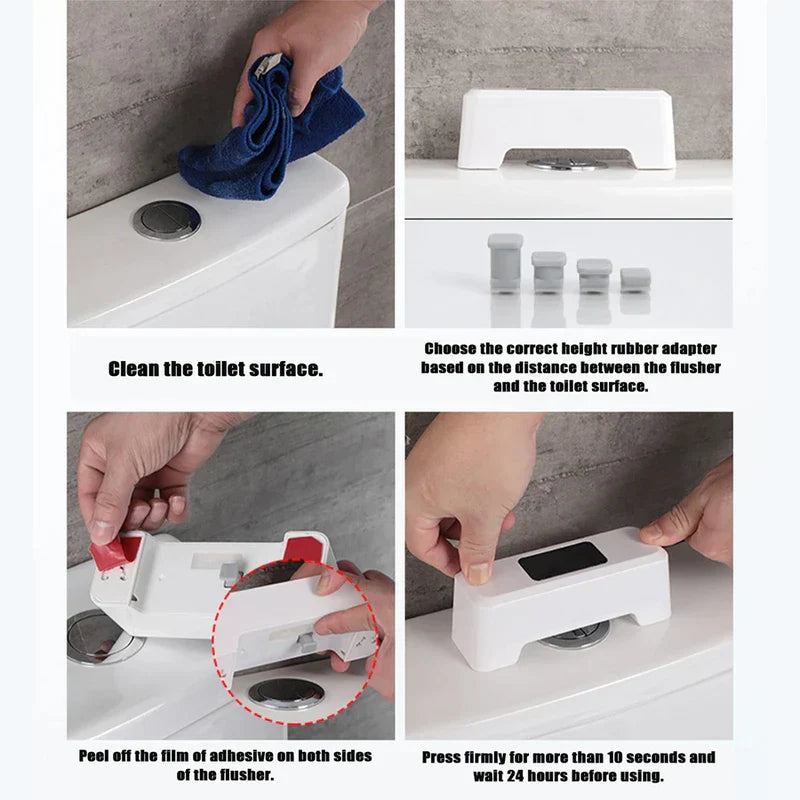 Clean the toilet surface.

Choose the correct height rubber adapter based on the distance between the flusher and the toilet surface.

Peel off the film of adhesive on both sides of the flusher.

Press firmly for more than 10 seconds and wait 24 hours before using.