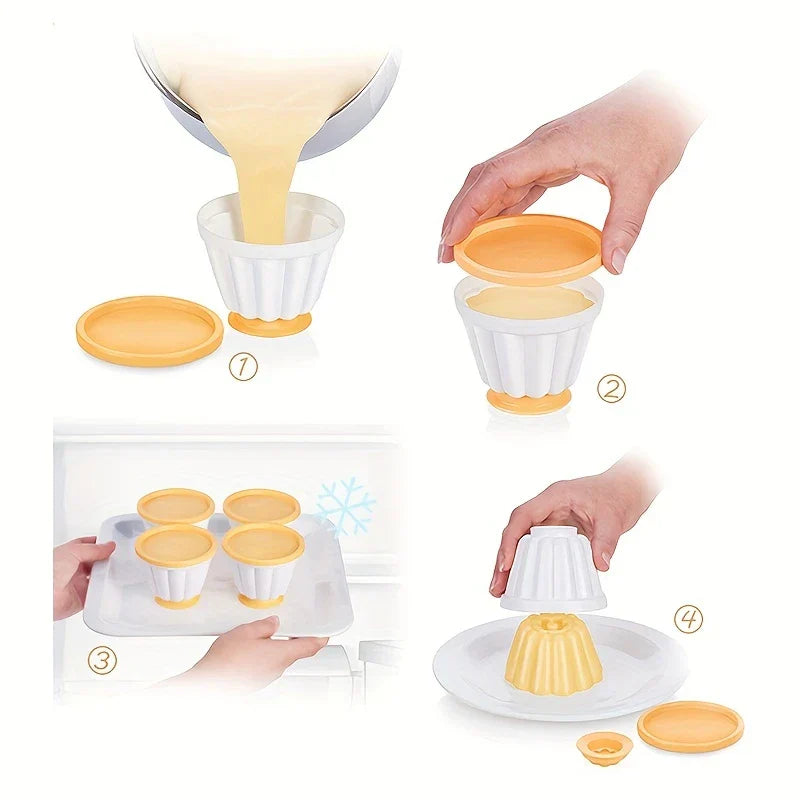 1

2

3

4